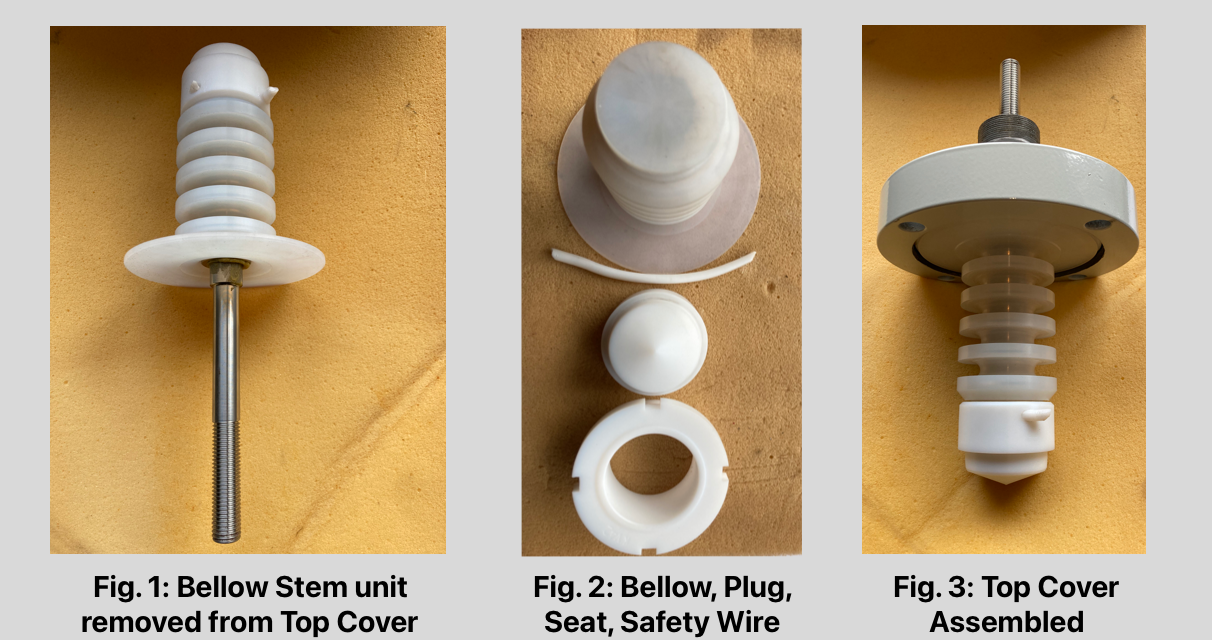 Fig. 1: Bellow Stem unit removed from Top Cover

Fig. 2: Bellow, Plug, Seat, Safety Wire

Fig. 3: Top Cover Assembled